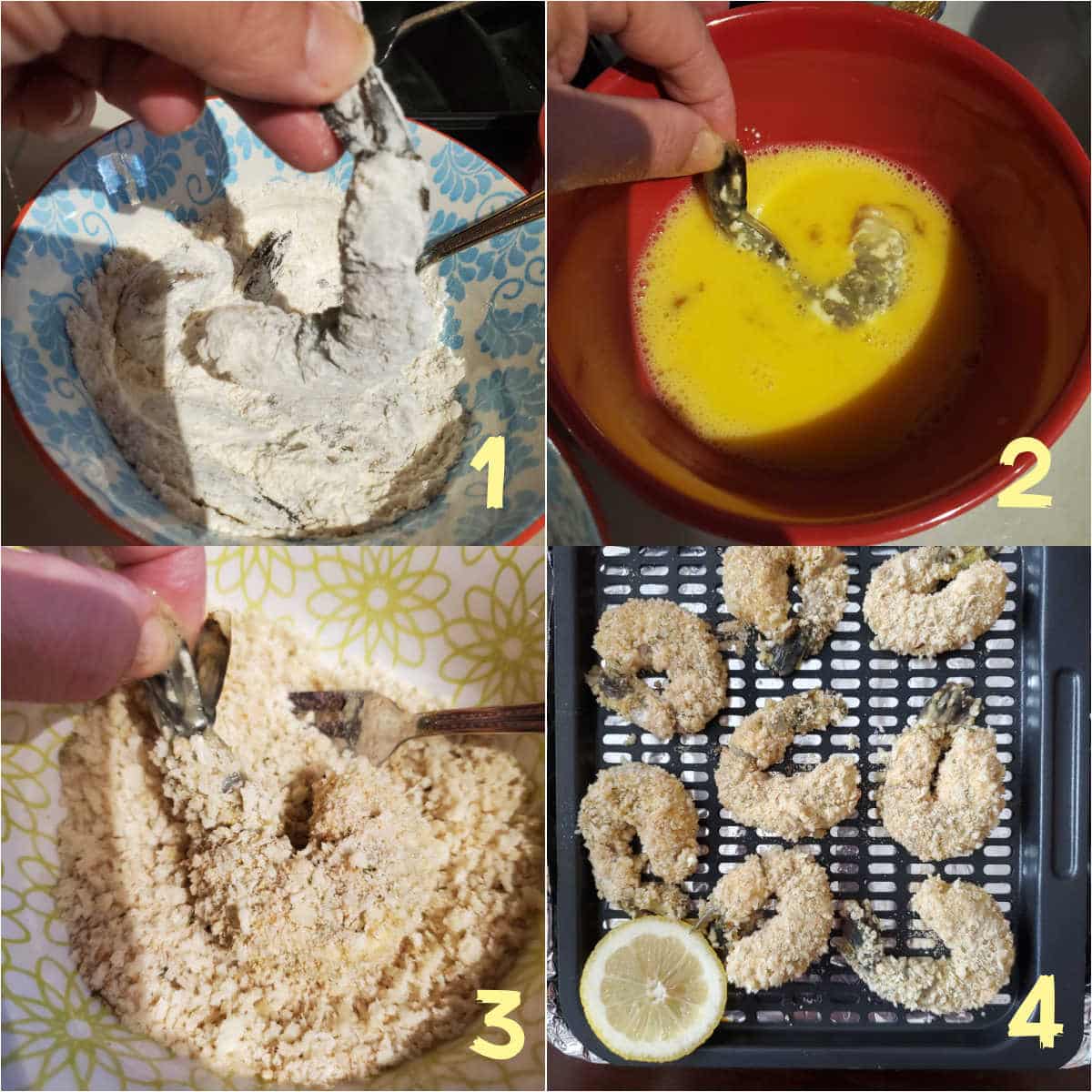 1

2

3

4